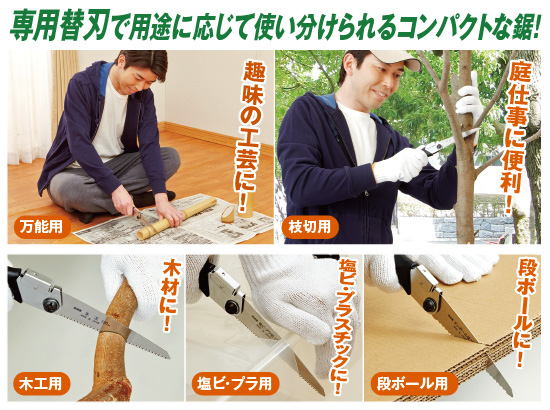 専用替刃で用途に応じて使い分けられるコンパクトな鋸!

趣味の工芸に!

万能用

庭仕事に便利!

枝切用

木材に!

木工用

塩ビ・プラスチックに!

塩ビ・プラ用

段ボールに!

段ボール用